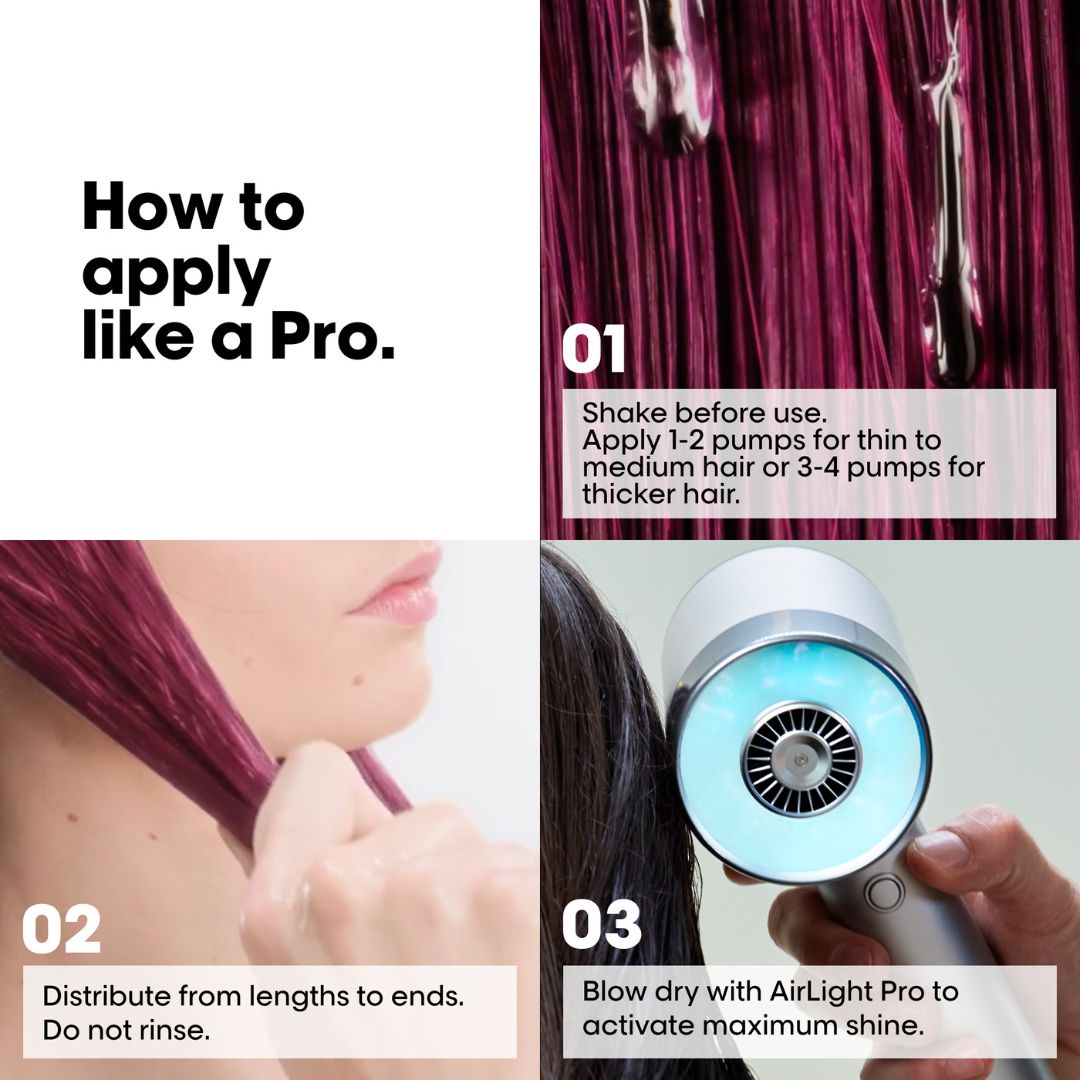 How to apply like a Pro.

01

Shake before use.
Apply 1-2 pumps for thin to medium hair or 3-4 pumps for thicker hair.

02

Distribute from lengths to ends.
Do not rinse.

03

Blow dry with AirLight Pro to activate maximum shine.